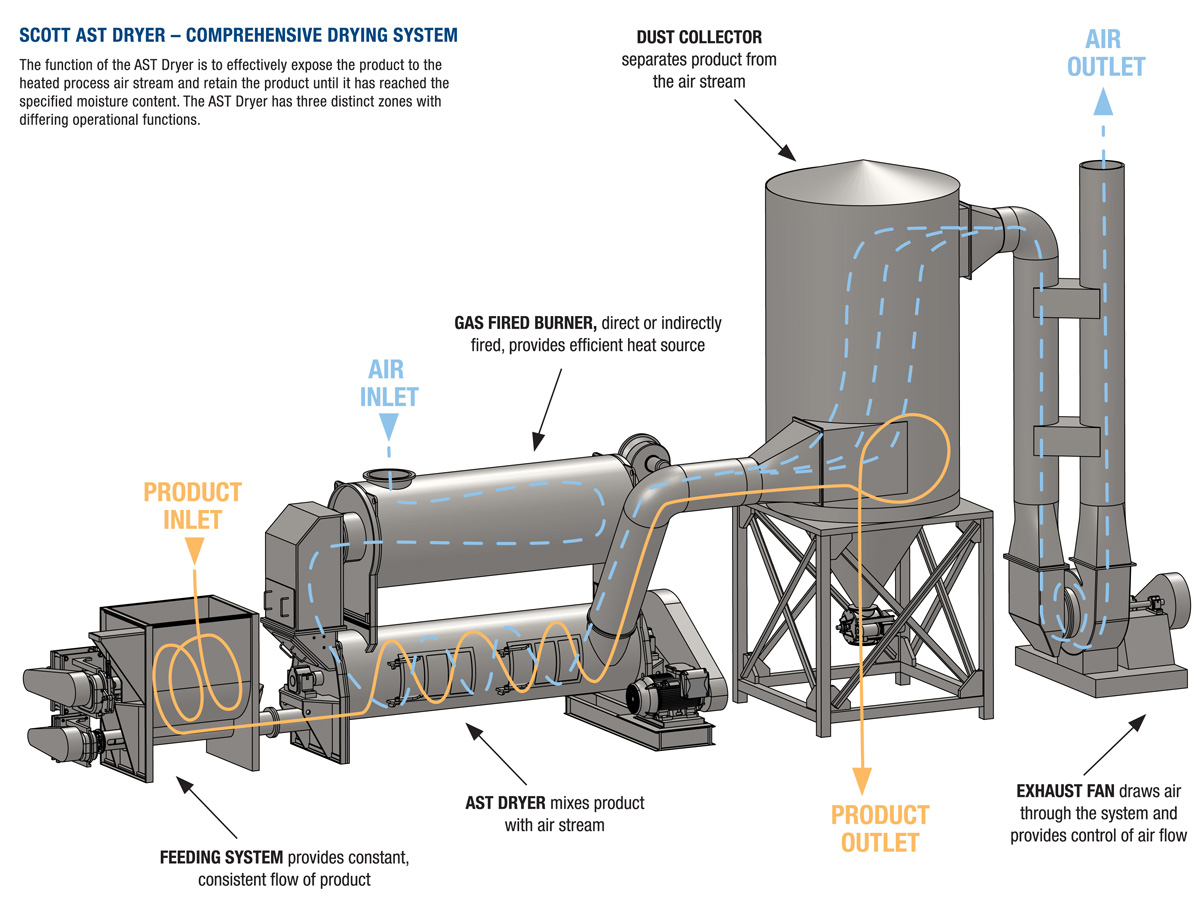 SCOTT AST DRYER – COMPREHENSIVE DRYING SYSTEM

The function of the AST Dryer is to effectively expose the product to the heated process air stream and retain the product until it has reached the specified moisture content. The AST Dryer has three distinct zones with differing operational functions.

DUST COLLECTOR separates product from the air stream

AIR OUTLET

GAS FIRED BURNER, direct or indirectly fired, provides efficient heat source

AIR INLET

PRODUCT INLET

AST DRYER mixes product with air stream

FEEDING SYSTEM provides constant, consistent flow of product

PRODUCT OUTLET

EXHAUST FAN draws air through the system and provides control of air flow